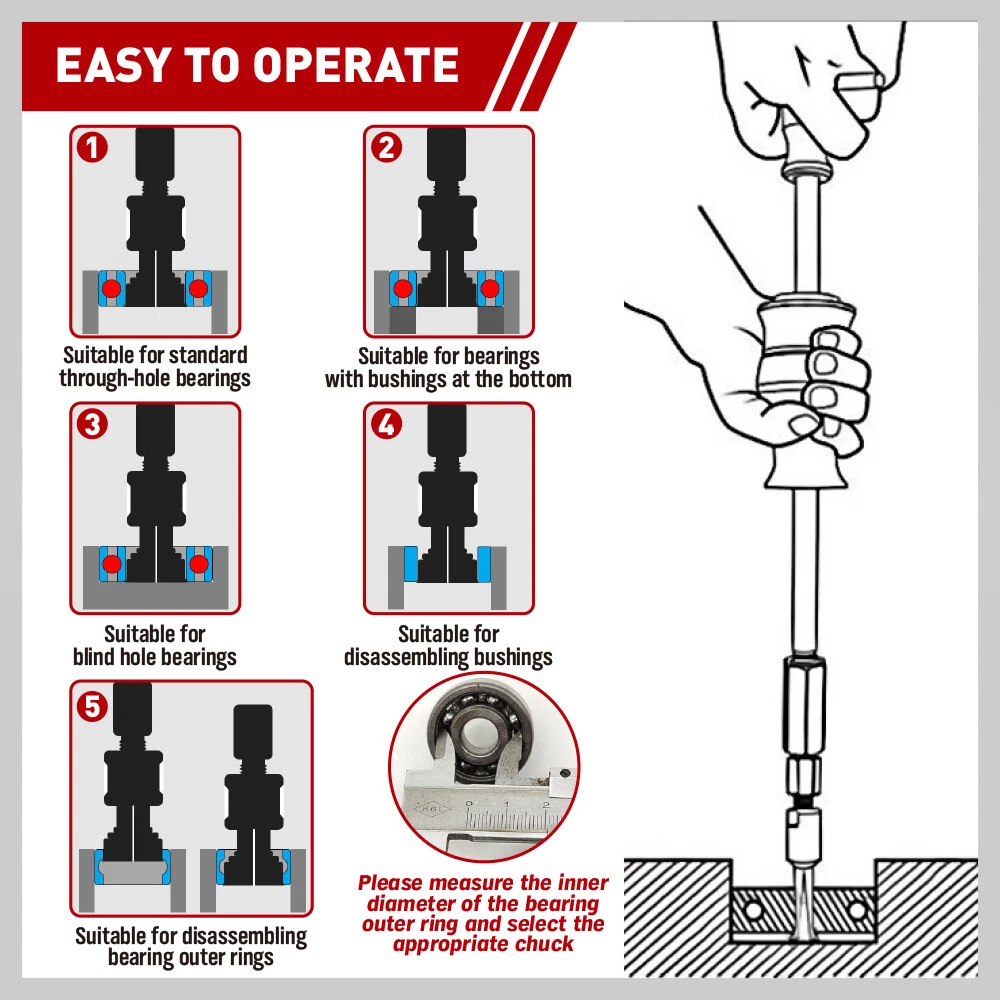 EASY TO OPERATE

1
Suitable for standard through-hole bearings

2
Suitable for bearings with bushings at the bottom

3
Suitable for blind hole bearings

4
Suitable for disassembling bushings

5
Suitable for disassembling bearing outer rings

0 1 2

Please measure the inner diameter of the bearing outer ring and select the appropriate chuck