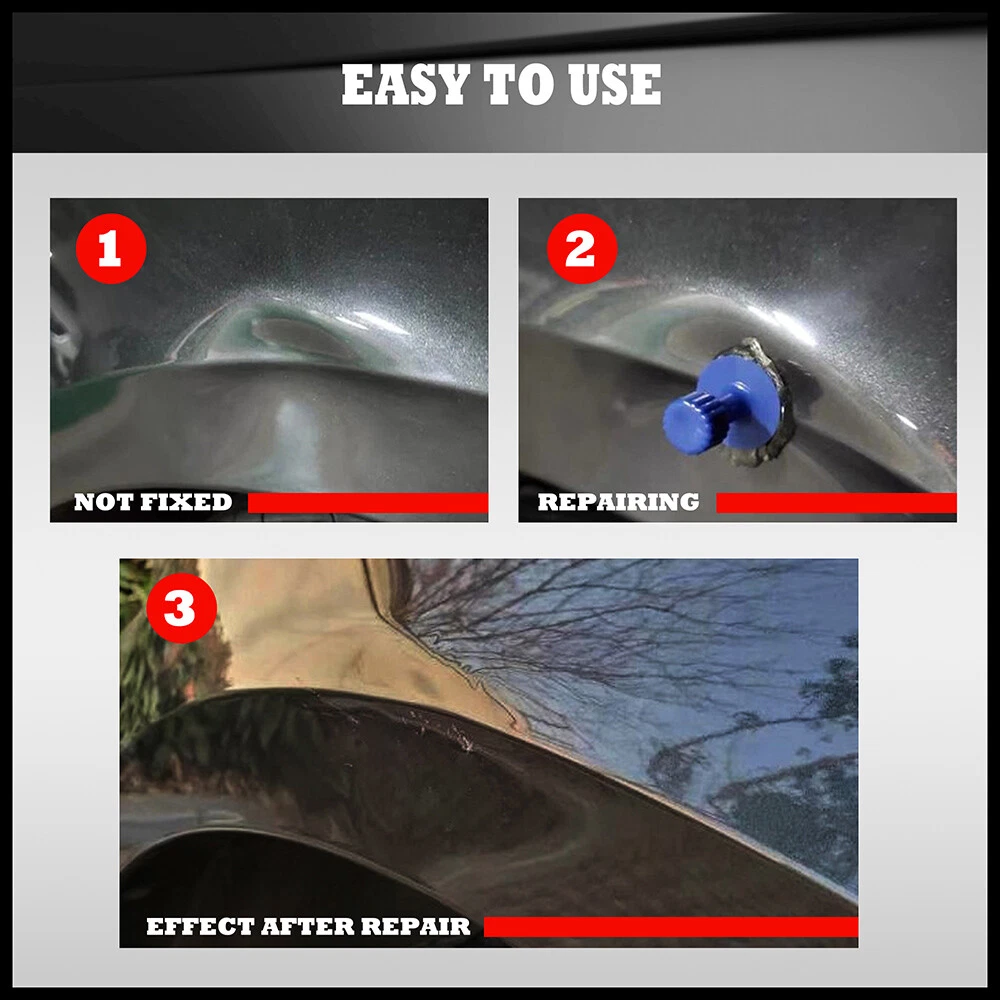 EASY TO USE

1

NOT FIXED

2

REPAIRING

3

EFFECT AFTER REPAIR