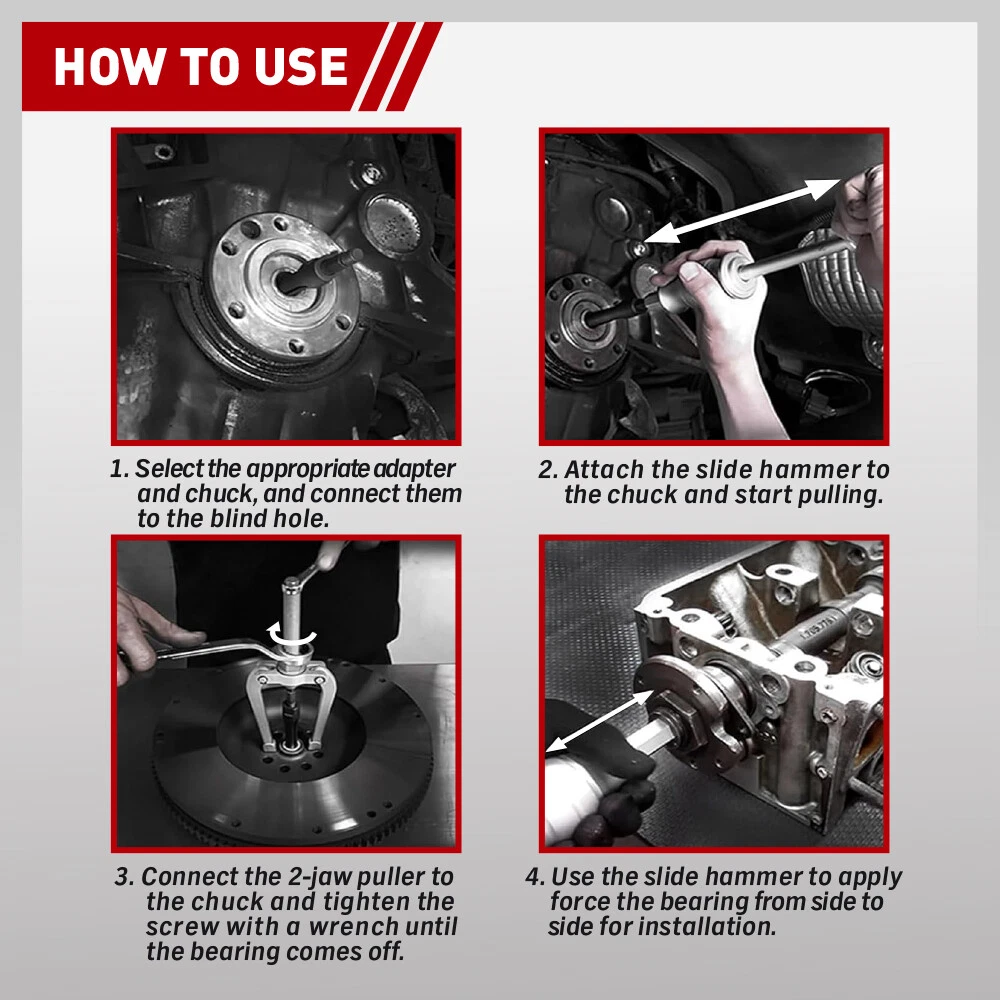 HOW TO USE

1. Select the appropriate adapter and chuck, and connect them to the blind hole.

2. Attach the slide hammer to the chuck and start pulling.

3. Connect the 2-jaw puller to the chuck and tighten the screw with a wrench until the bearing comes off.

4. Use the slide hammer to apply force the bearing from side to side for installation.