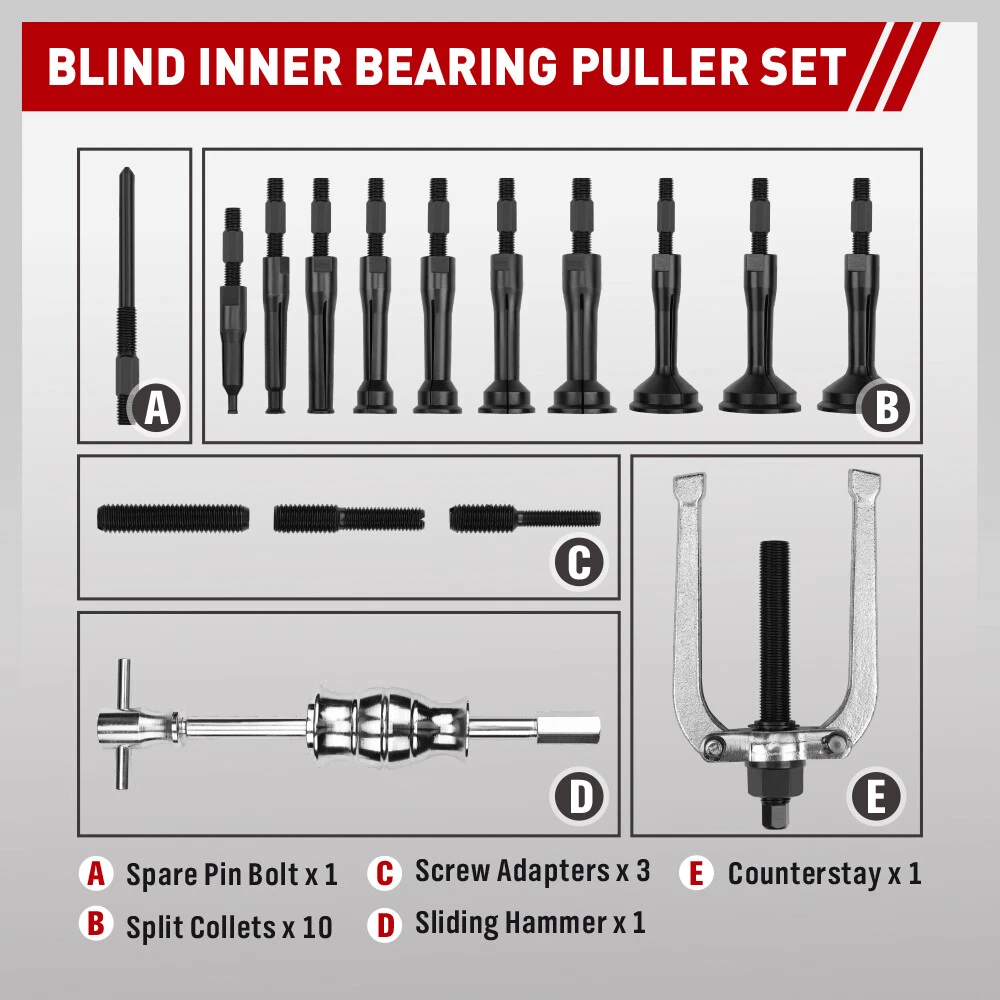 BLIND INNER BEARING PULLER SET

A

B

C

D

E

A Spare Pin Bolt x 1

B Split Collets x 10

C Screw Adapters x 3

D Sliding Hammer x 1

E Counterstay x 1