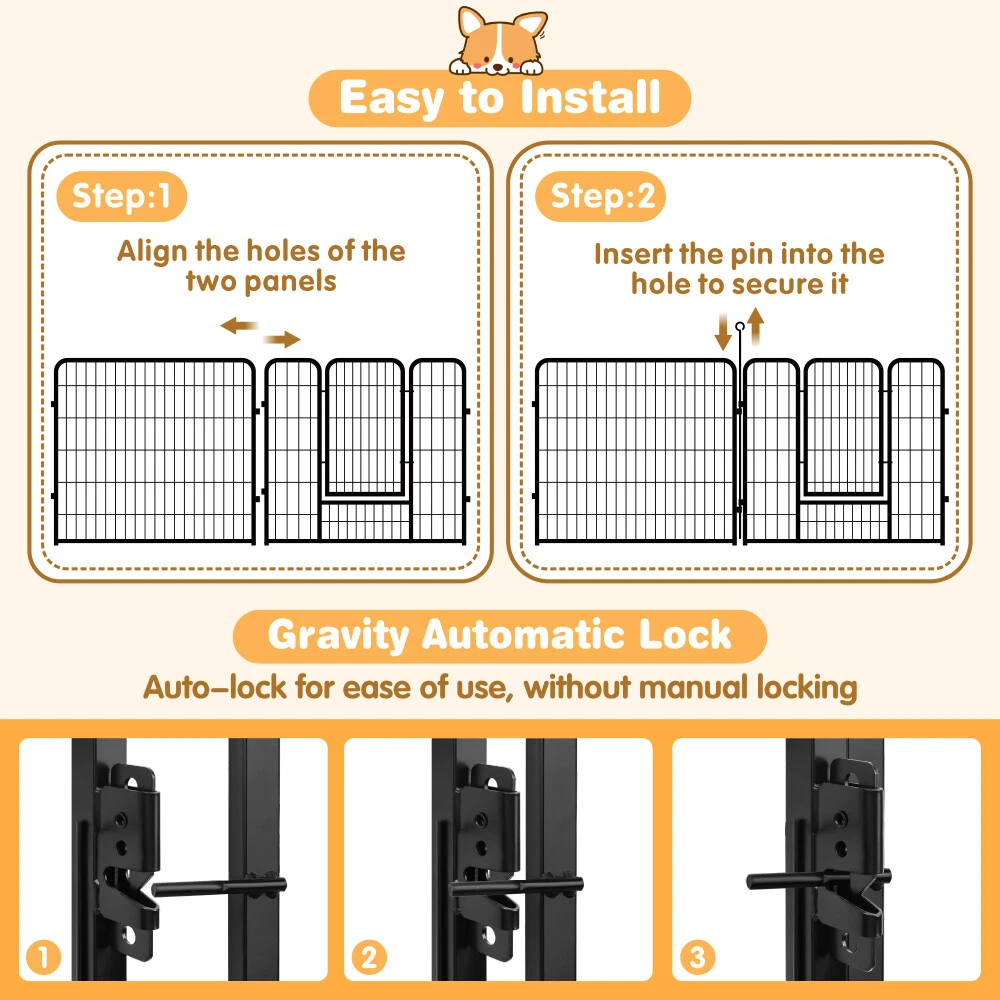 Easy to Install

Step:1

Align the holes of the two panels

Step:2

Insert the pin into the hole to secure it

Gravity Automatic Lock

Auto-lock for ease of use, without manual locking

1

2

3