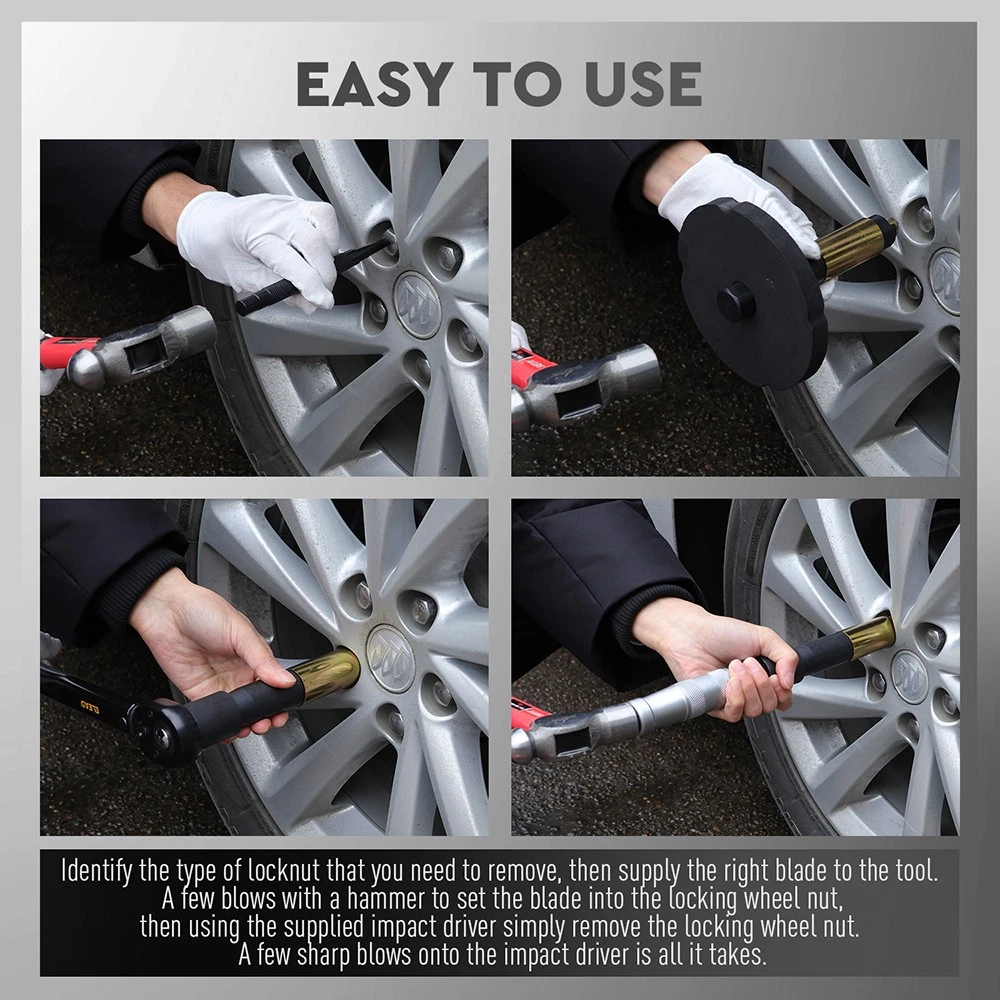 EASY TO USE

Identify the type of locknut that you need to remove, then supply the right blade to the tool. A few blows with a hammer to set the blade into the locking wheel nut, then using the supplied impact driver simply remove the locking wheel nut. A few sharp blows onto the impact driver is all it takes.