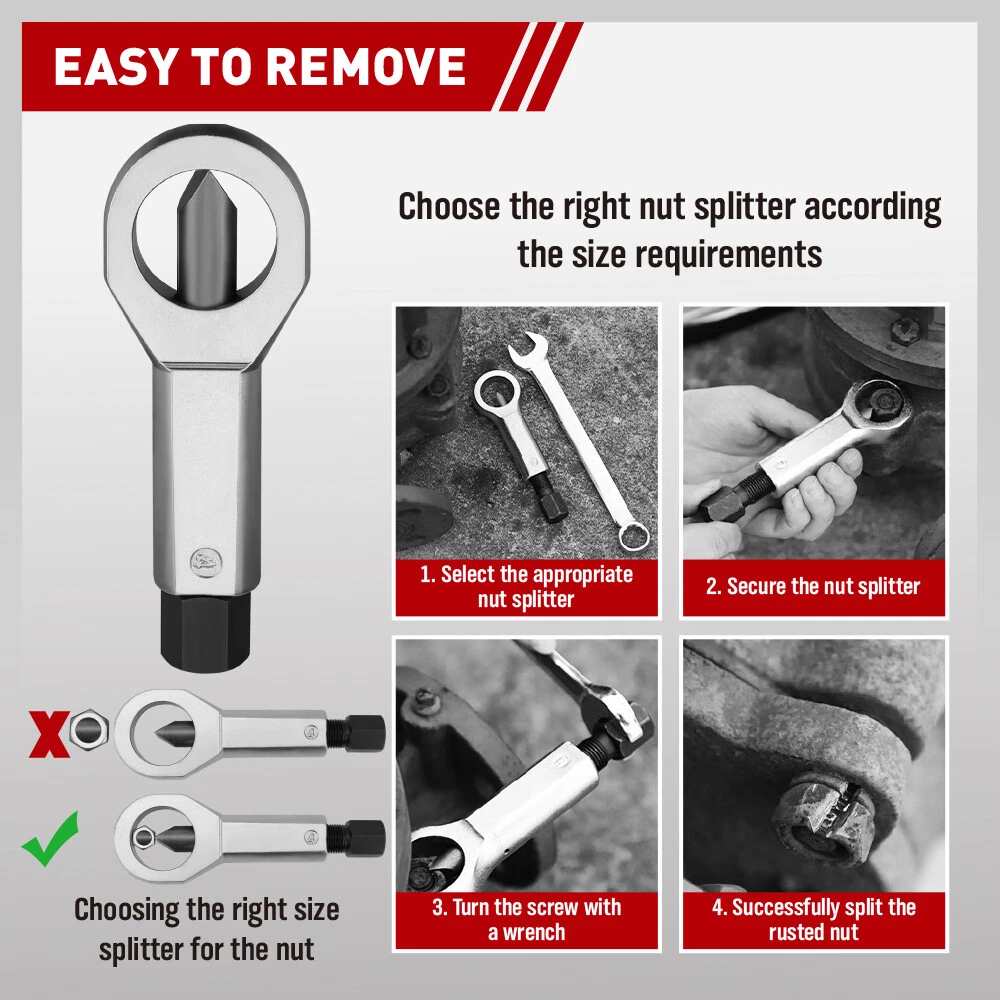 EASY TO REMOVE

Choose the right nut splitter according the size requirements

1. Select the appropriate nut splitter

2. Secure the nut splitter

3. Turn the screw with a wrench

4. Successfully split the rusted nut

Choosing the right size splitter for the nut