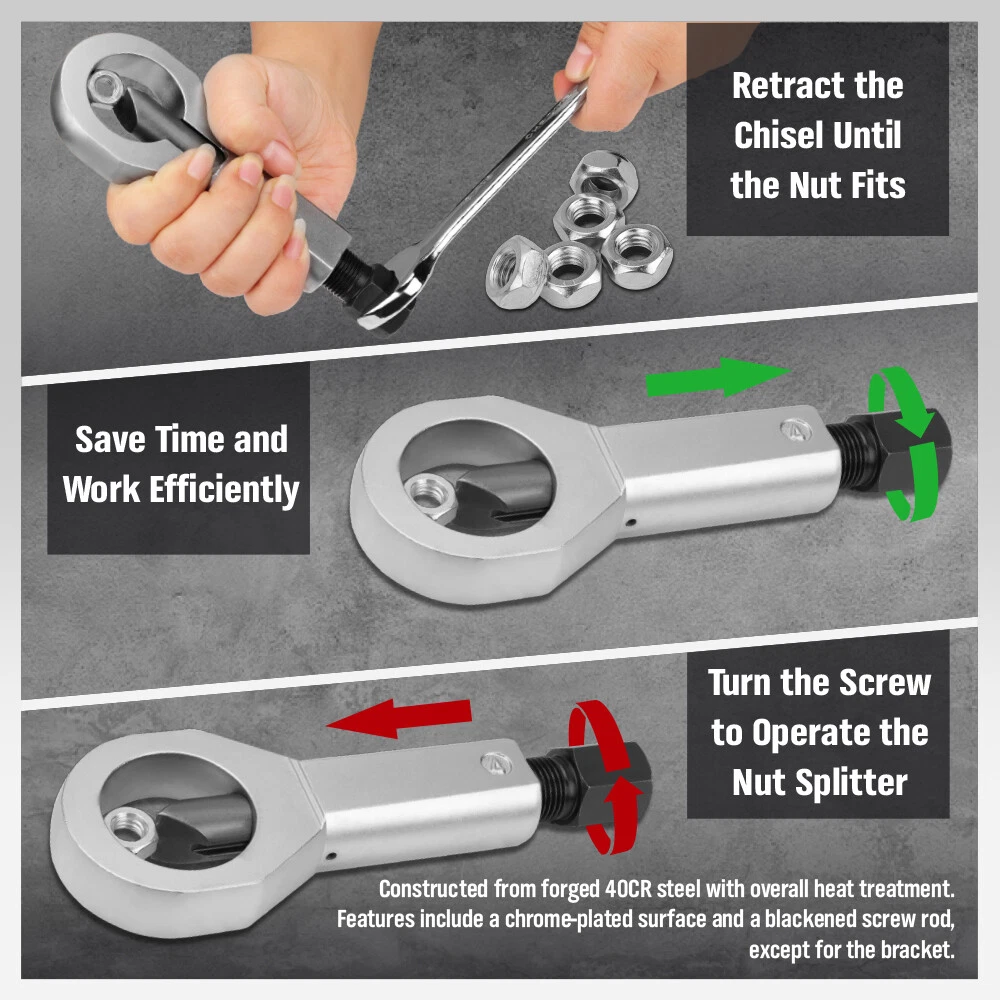 Retract the Chisel Until the Nut Fits

Save Time and Work Efficiently

Turn the Screw to Operate the Nut Splitter

Constructed from forged 40CR steel with overall heat treatment. Features include a chrome-plated surface and a blackened screw rod, except for the bracket.