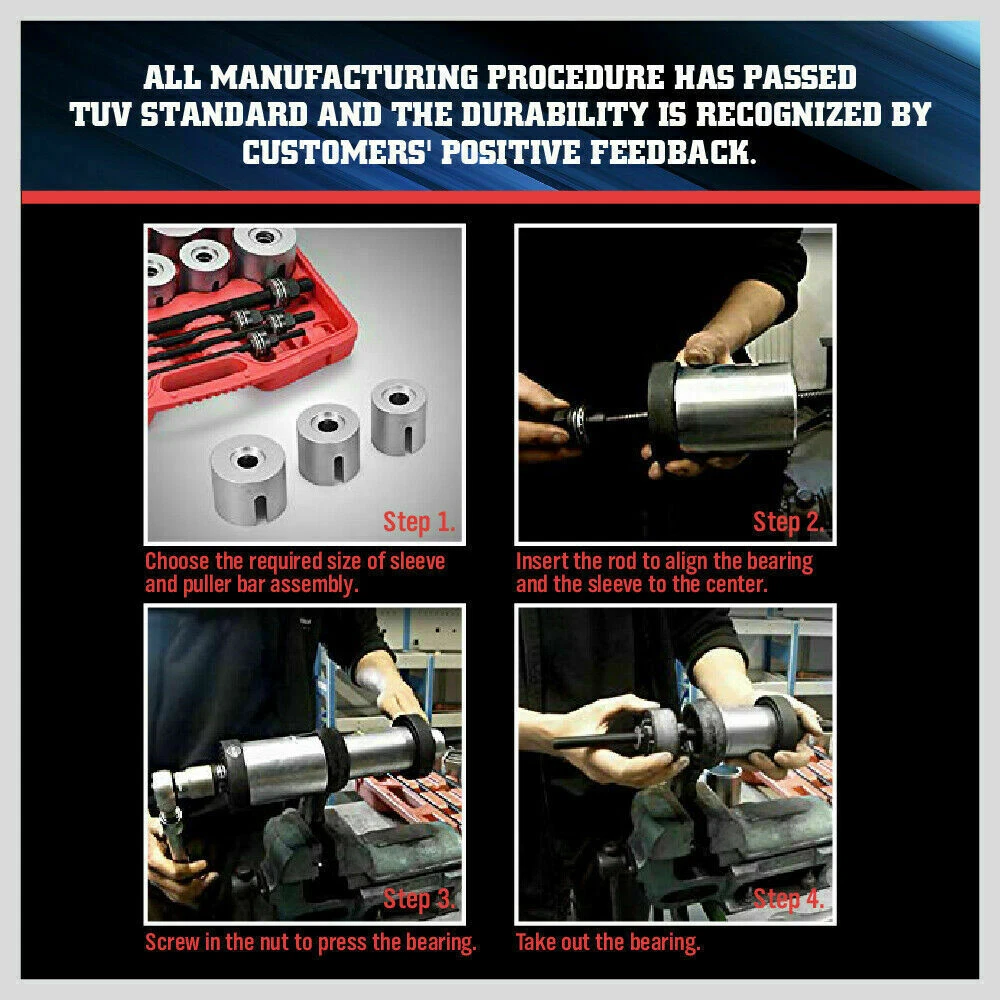 ALL MANUFACTURING PROCEDURE HAS PASSED TUV STANDARD AND THE DURABILITY IS RECOGNIZED BY CUSTOMERS' POSITIVE FEEDBACK.

Step 1.

Choose the required size of sleeve and puller bar assembly.

Step 2.

Insert the rod to align the bearing and the sleeve to the center.

Step 3.

Screw in the nut to press the bearing.

Step 4.

Take out the bearing.