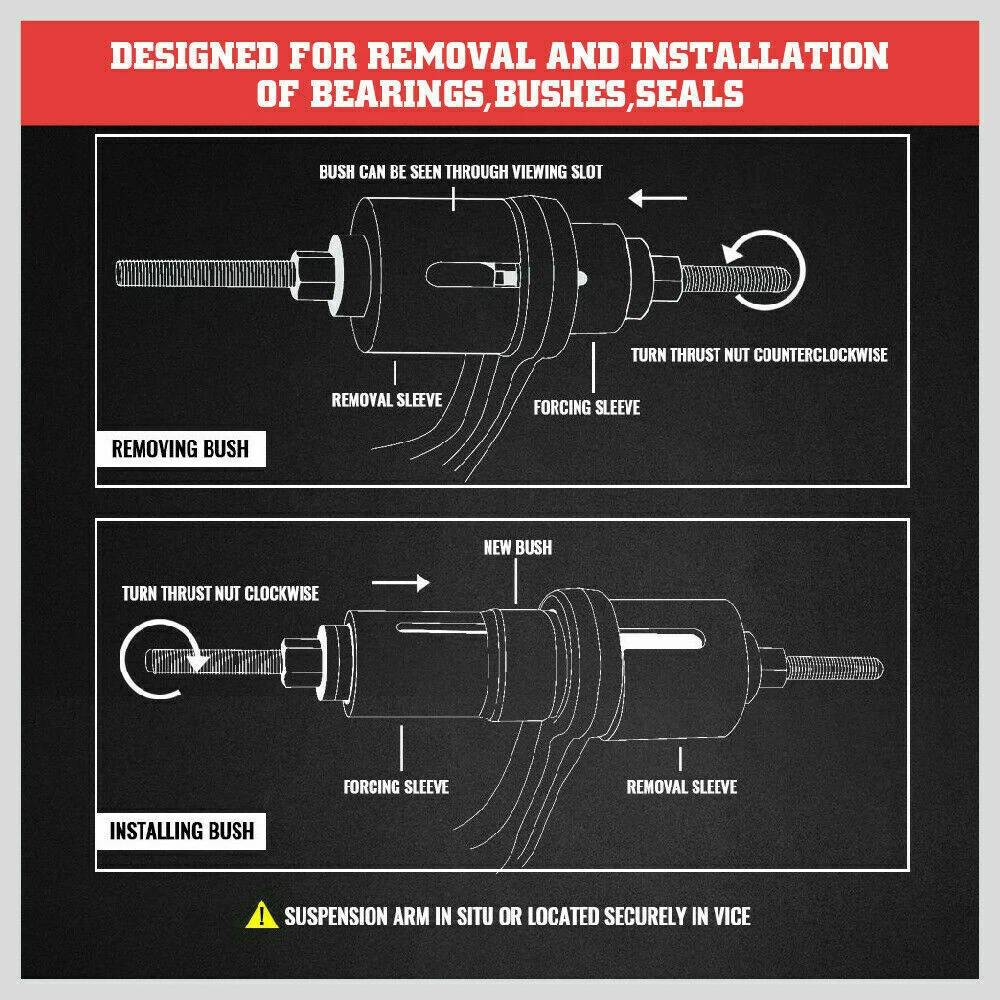 DESIGNED FOR REMOVAL AND INSTALLATION OF BEARINGS,BUSHES,SEALS

BUSH CAN BE SEEN THROUGH VIEWING SLOT

TURN THRUST NUT COUNTERCLOCKWISE

REMOVAL SLEEVE

FORCING SLEEVE

REMOVING BUSH

NEW BUSH

TURN THRUST NUT CLOCKWISE

FORCING SLEEVE

REMOVAL SLEEVE

INSTALLING BUSH

SUSPENSION ARM IN SITU OR LOCATED SECURELY IN VICE