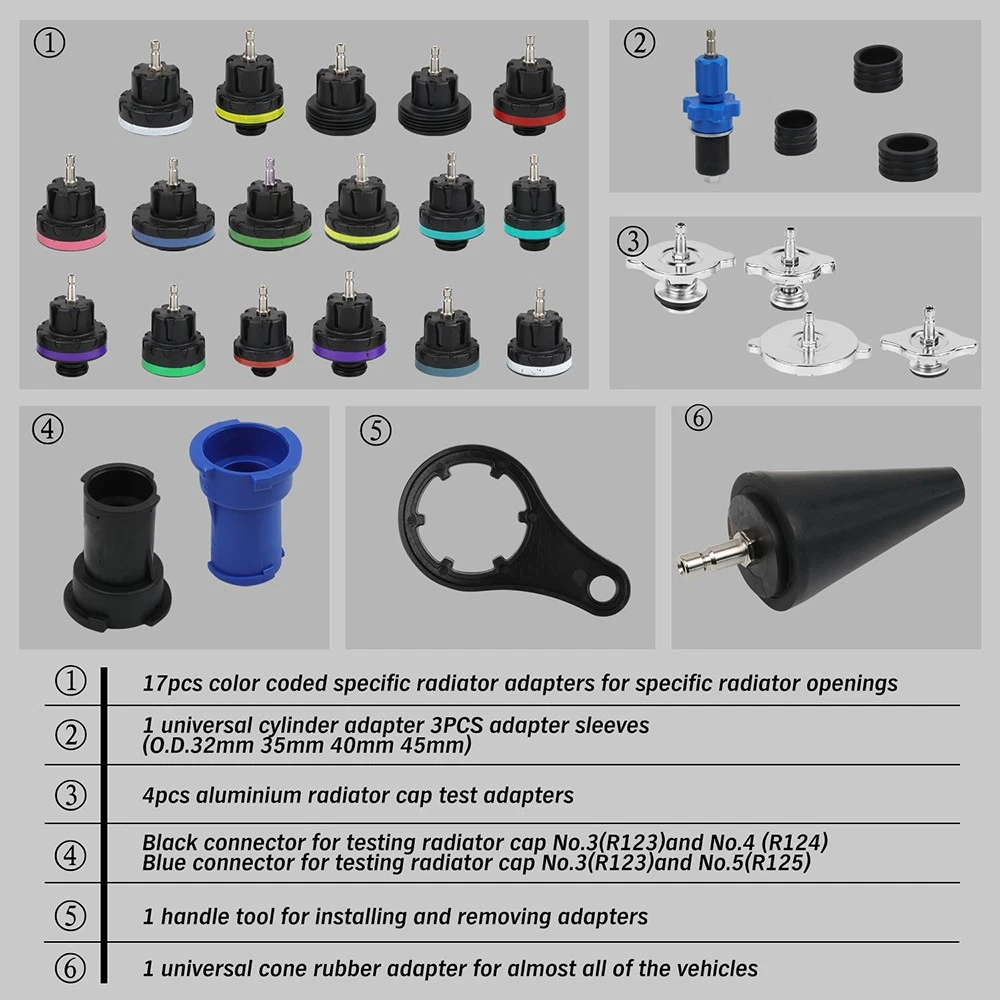 ①

②

③

④

⑤

⑥

| | |
|---|---|
| ① | 17pcs color coded specific radiator adapters for specific radiator openings |
| ② | 1 universal cylinder adapter 3PCS adapter sleeves (O.D.32mm 35mm 40mm 45mm) |
| ③ | 4pcs aluminium radiator cap test adapters |
| ④ | Black connector for testing radiator cap No.3(R123)and No.4 (R124) Blue connector for testing radiator cap No.3(R123)and No.5(R125) |
| ⑤ | 1 handle tool for installing and removing adapters |
| ⑥ | 1 universal cone rubber adapter for almost all of the vehicles |