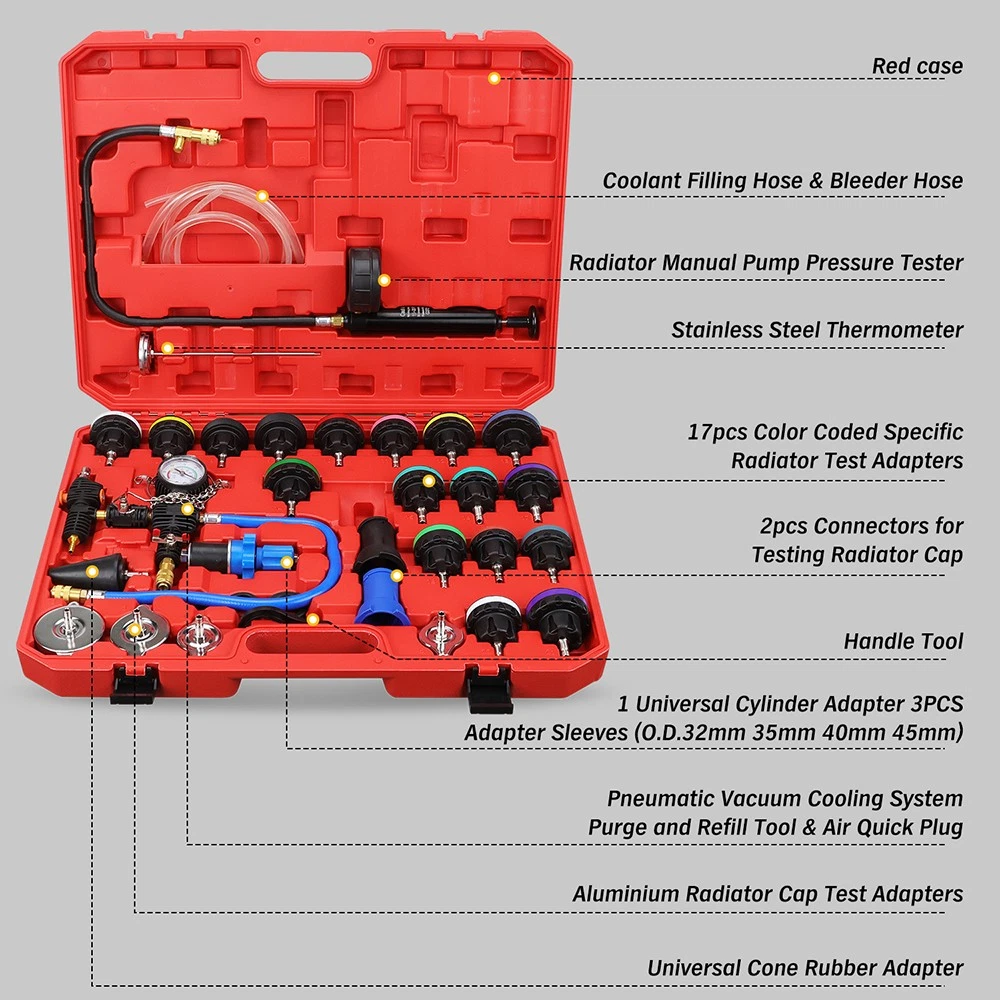 Red case

Coolant Filling Hose & Bleeder Hose

Radiator Manual Pump Pressure Tester

Stainless Steel Thermometer

17pcs Color Coded Specific Radiator Test Adapters

2pcs Connectors for Testing Radiator Cap

Handle Tool

1 Universal Cylinder Adapter 3PCS Adapter Sleeves (O.D.32mm 35mm 40mm 45mm)

Pneumatic Vacuum Cooling System Purge and Refill Tool & Air Quick Plug

Aluminium Radiator Cap Test Adapters

Universal Cone Rubber Adapter