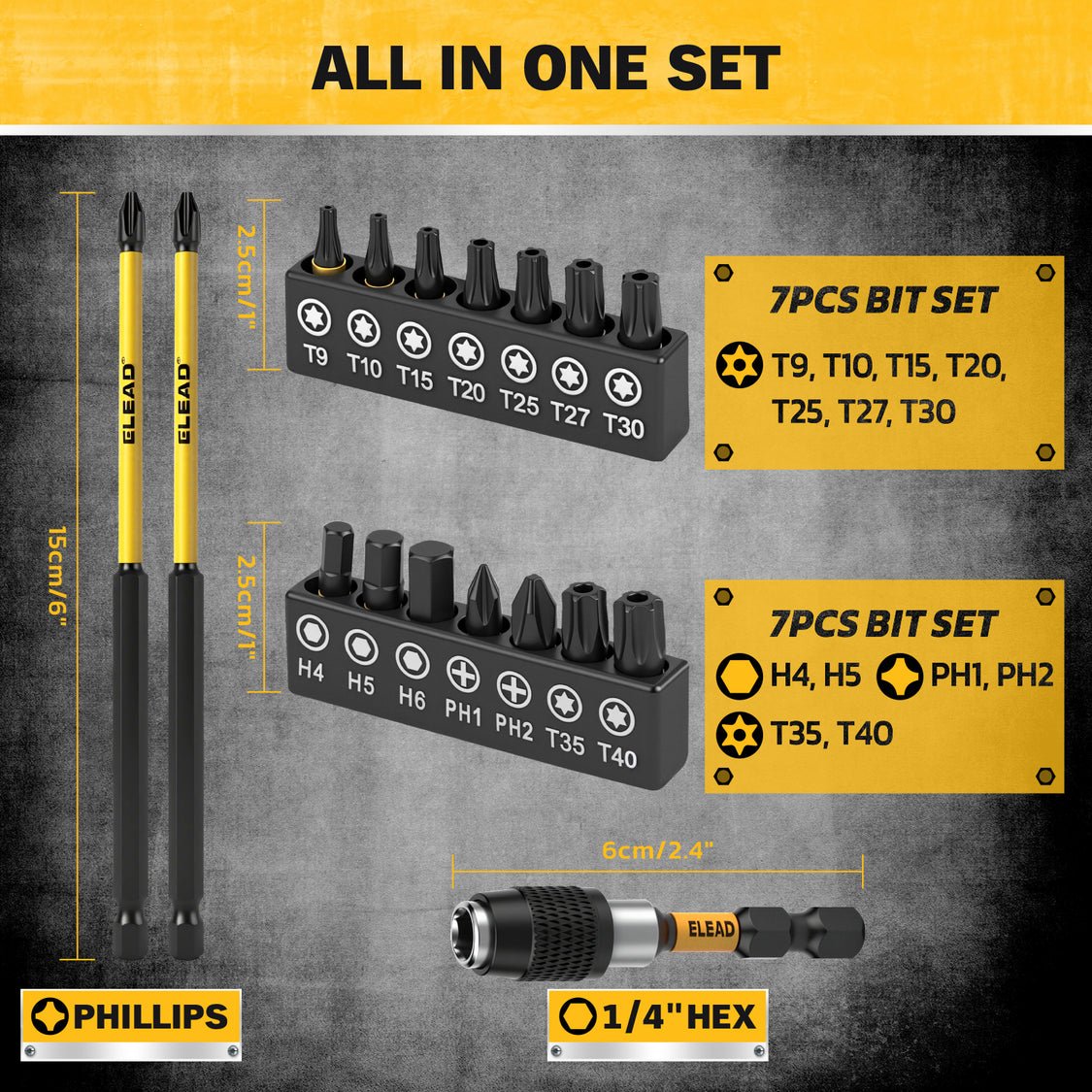 ALL IN ONE SET

15cm/6"

ELEAD

ELEAD

2.5cm/1"

T9 T10 T15 T20 T25 T27 T30

7PCS BIT SET

T9, T10, T15, T20, T25, T27, T30

2.5cm/1"

H4 H5 H6 PH1 PH2 T35 T40

7PCS BIT SET

H4, H5 PH1, PH2

T35, T40

6cm/2.4"

ELEAD

PHILLIPS

1/4" HEX